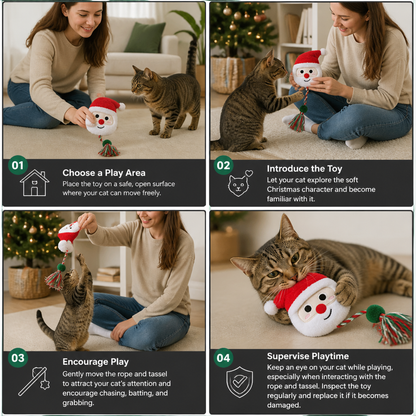 01
Choose a Play Area
Place the toy on a safe, open surface where your cat can move freely.

02
Introduce the Toy
Let your cat explore the soft Christmas character and become familiar with it.

03
Encourage Play
Gently move the rope and tassel to attract your cat's attention and encourage chasing, batting, and grabbing.

04
Supervise Playtime
Keep an eye on your cat while playing, especially when interacting with the rope and tassel. Inspect the toy regularly and replace it if it becomes damaged.