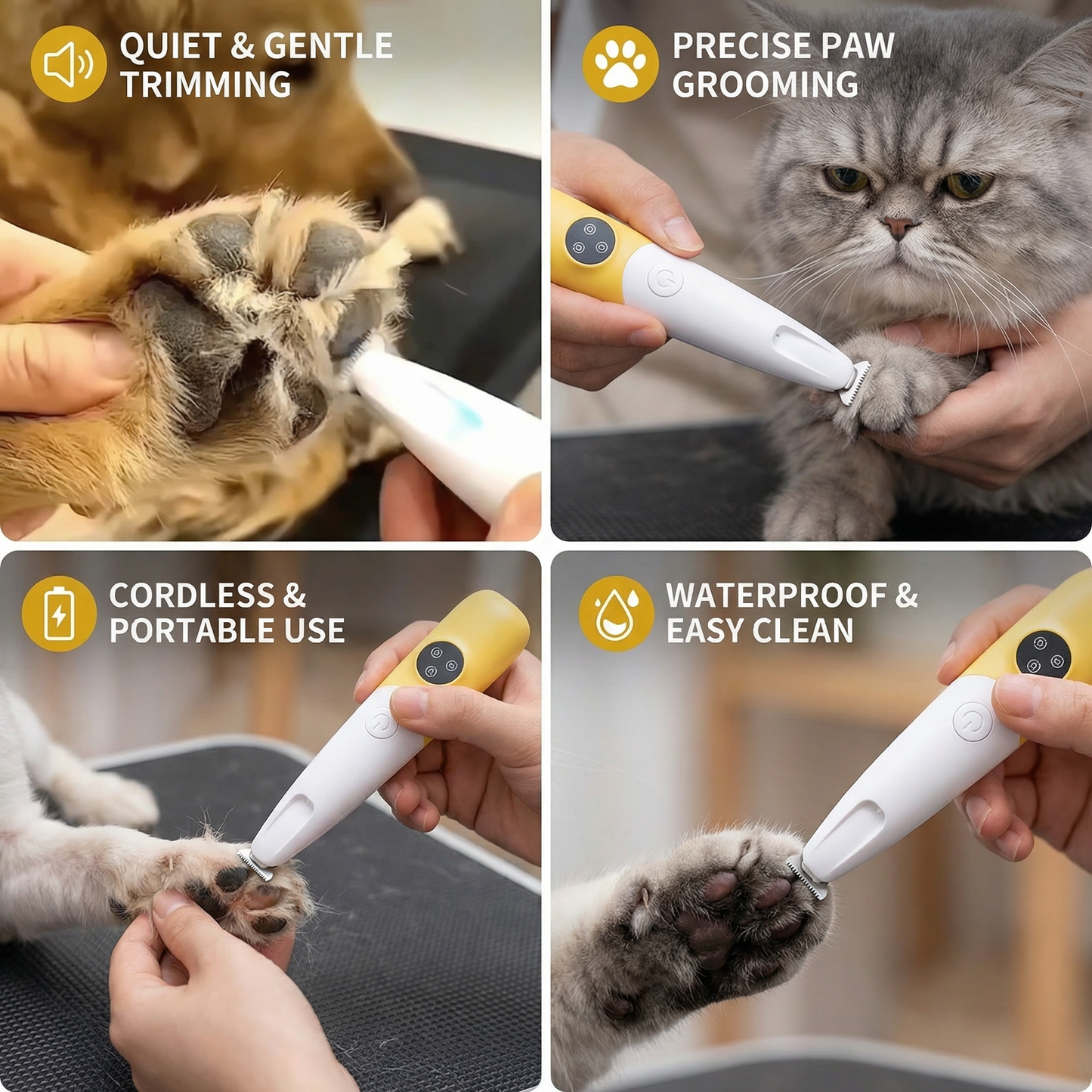 QUIET & GENTLE TRIMMING

PRECISE PAW GROOMING

CORDLESS & PORTABLE USE

WATERPROOF & EASY CLEAN