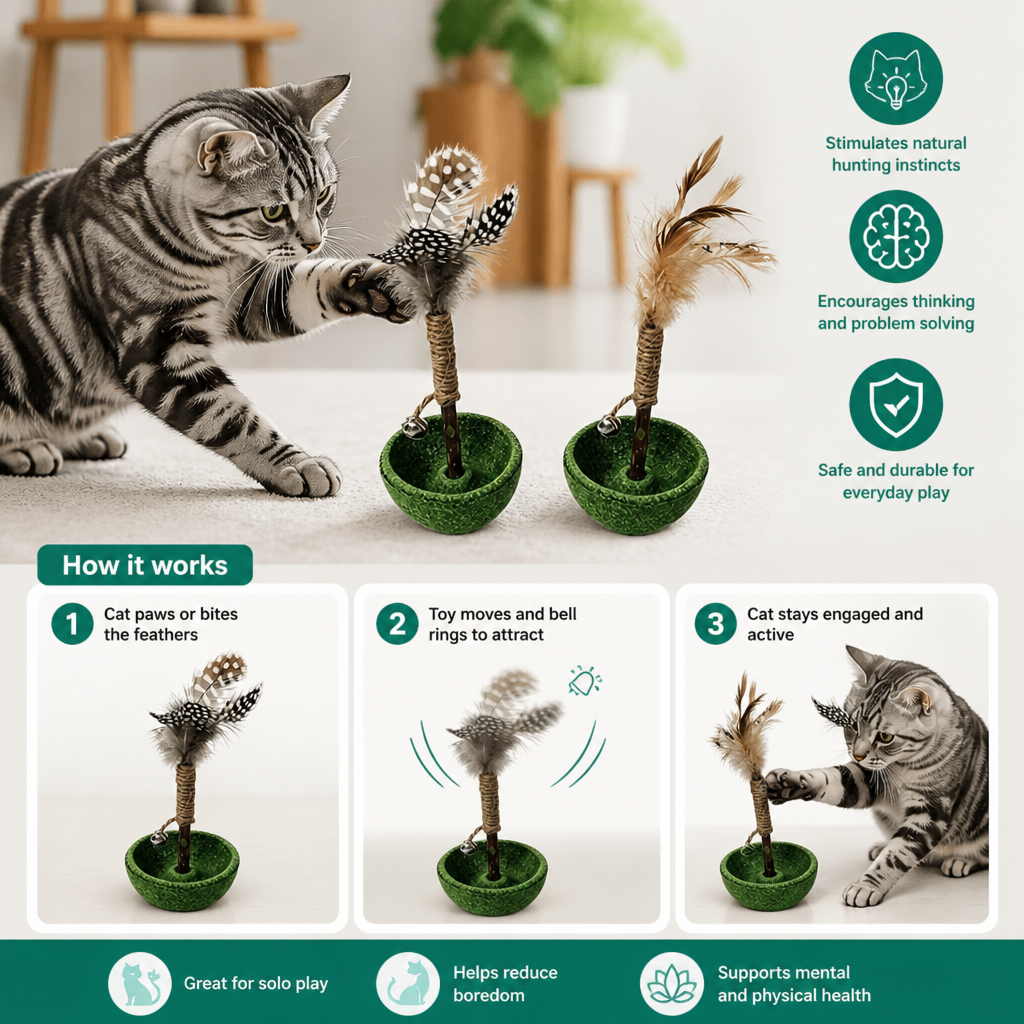 Stimulates natural hunting instincts

Encourages thinking and problem solving

Safe and durable for everyday play

How it works

1 Cat paws or bites the feathers

2 Toy moves and bell rings to attract

3 Cat stays engaged and active

Great for solo play

Helps reduce boredom

Supports mental and physical health